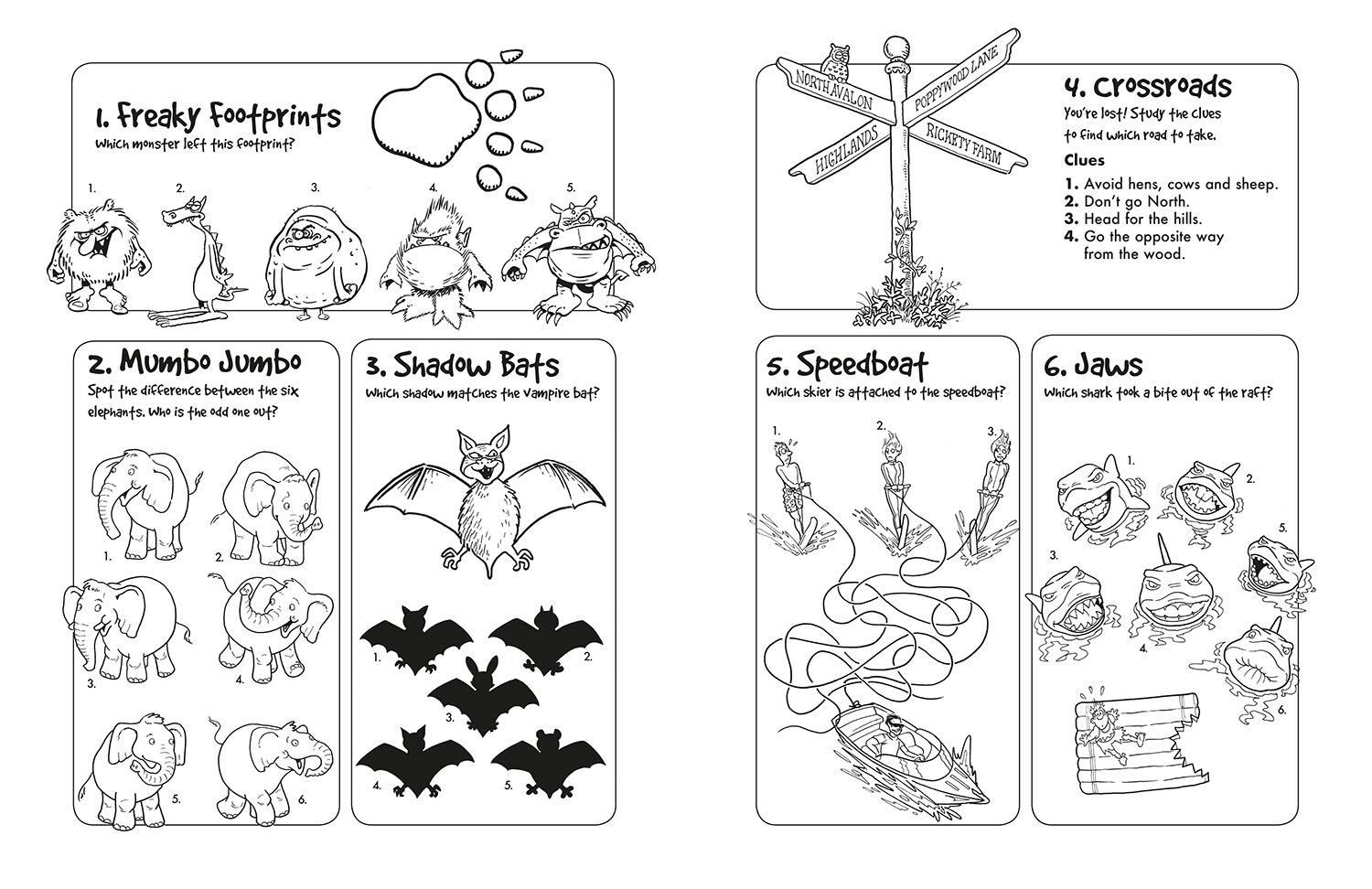 1. Freaky Footprints
Which monster left this footprint?

1. 2. 3. 4. 5.

2. Mumbo Jumbo
Spot the difference between the six elephants. Who is the odd one out?

1. 2. 3. 4. 5. 6.

3. Shadow Bats
Which shadow matches the vampire bat?

1. 2. 3. 4. 5.

NORTH AVALON
POPPYWOOD LANE
HIGHLANDS
RICKETY FARM

4. Crossroads
You're lost! Study the clues to find which road to take.

Clues
1. Avoid hens, cows and sheep.
2. Don't go North.
3. Head for the hills.
4. Go the opposite way from the wood.

5. Speedboat
Which skier is attached to the speedboat?

1. 2. 3.

6. Jaws
Which shark took a bite out of the raft?

1. 2. 3. 4. 5. 6.