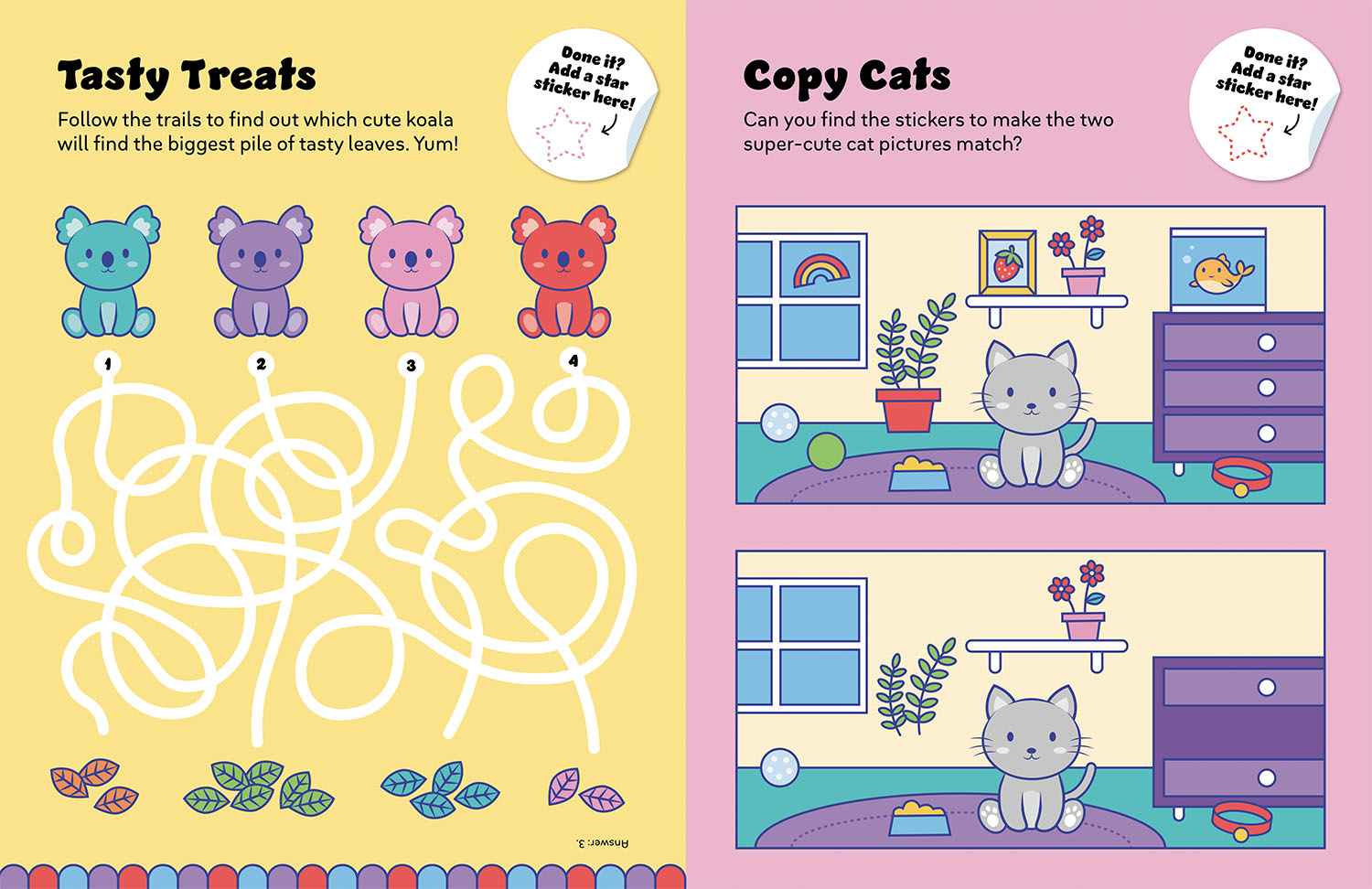 Tasty Treats

Follow the trails to find out which cute koala will find the biggest pile of tasty leaves. Yum!

Done it? Add a star sticker here!

1

2

3

4

Answer: 3.

Copy Cats

Can you find the stickers to make the two super-cute cat pictures match?

Done it? Add a star sticker here!