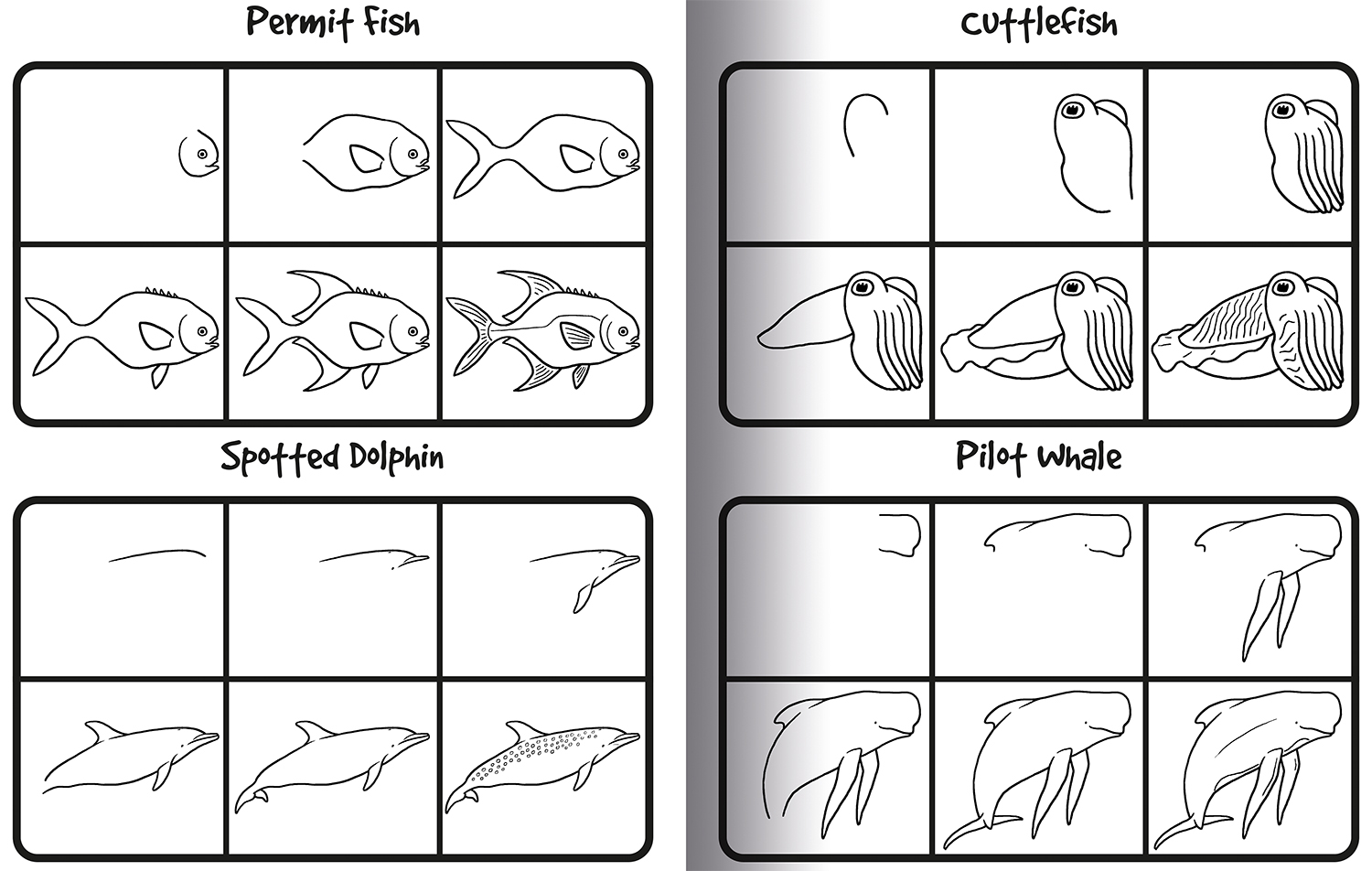 Permit Fish

Spotted Dolphin

Cuttlefish

Pilot Whale